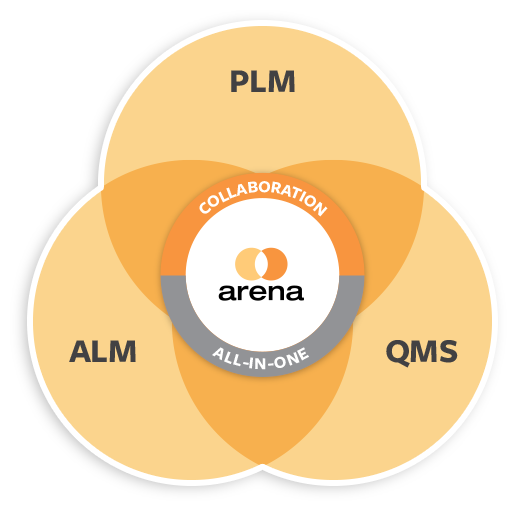 PLM

COLLABORATION

arena

ALL-IN-ONE

ALM

QMS